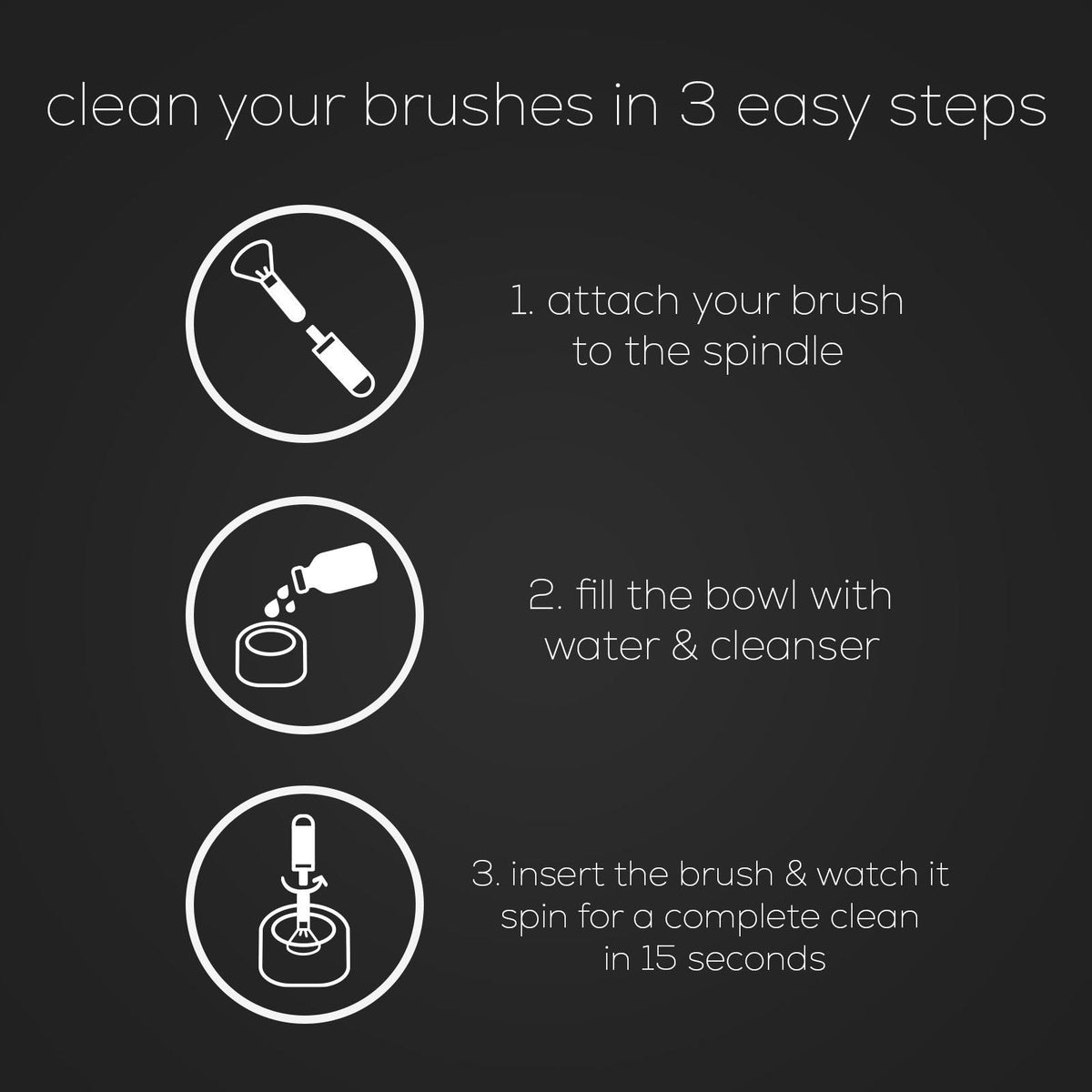 clean your brushes in 3 easy steps

1. attach your brush to the spindle

2. fill the bowl with water & cleanser

3. insert the brush & watch it spin for a complete clean in 15 seconds