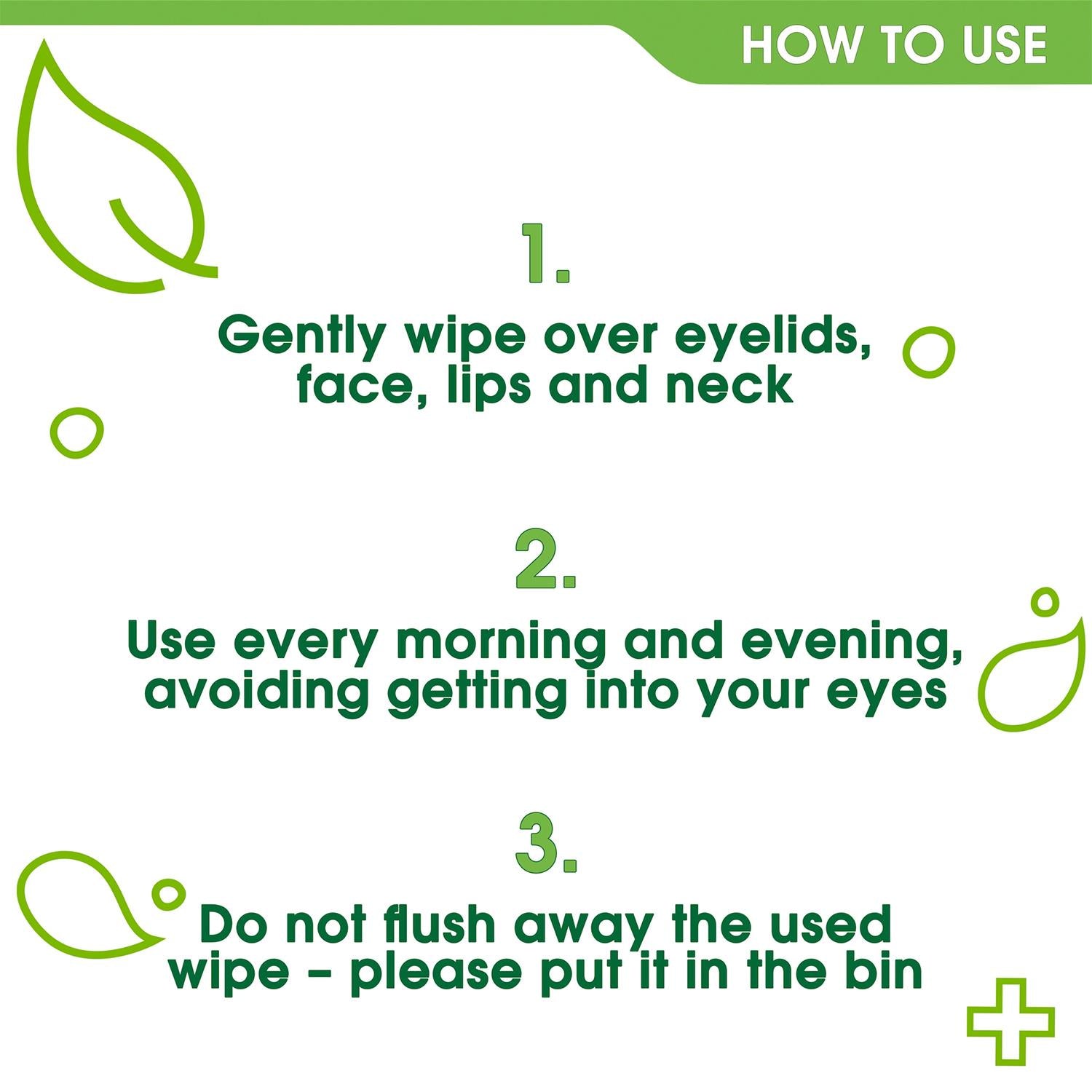 HOW TO USE

1.

Gently wipe over eyelids, face, lips and neck

2.

Use every morning and evening, avoiding getting into your eyes

3.

Do not flush away the used wipe – please put it in the bin