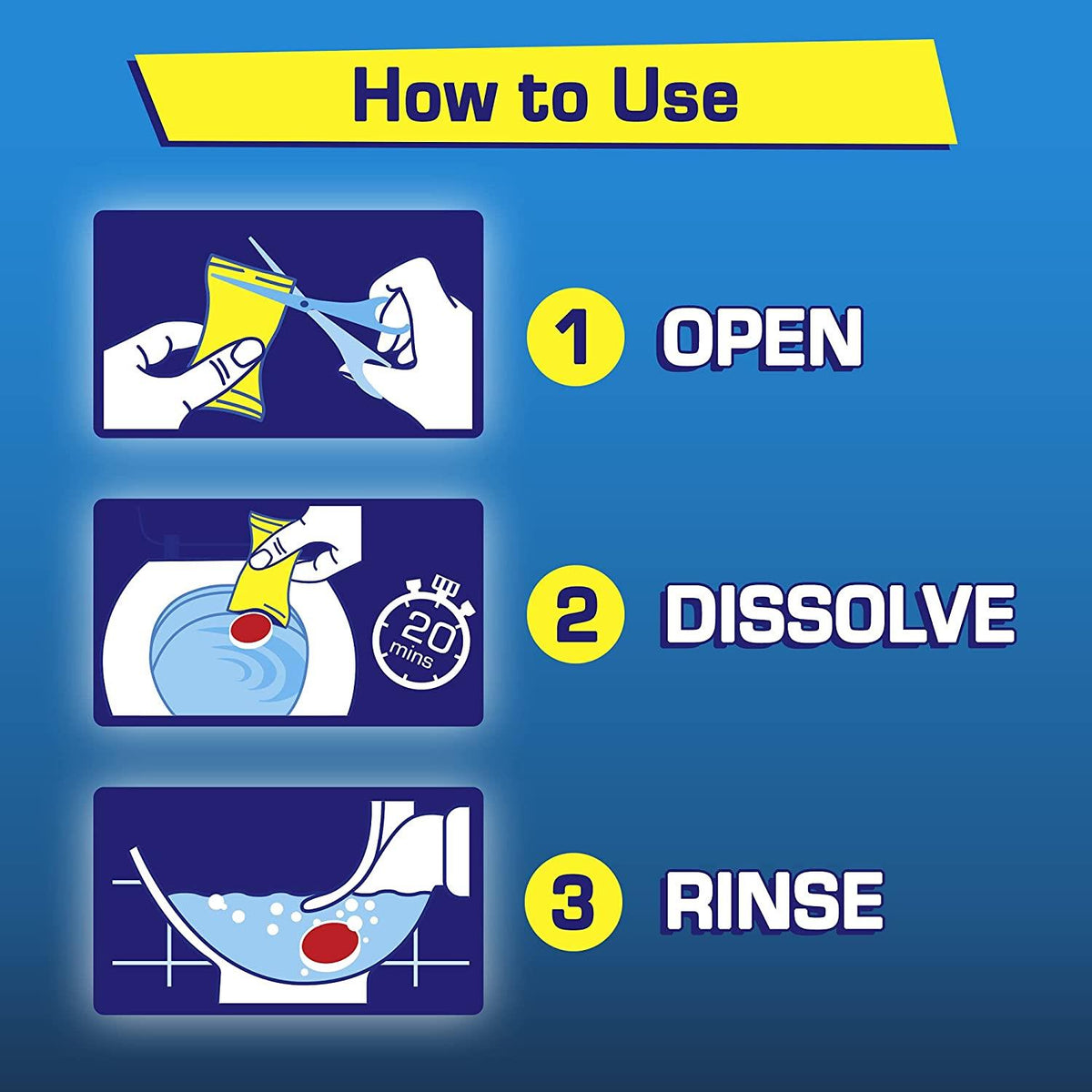 How to Use

1 OPEN

20 mins

2 DISSOLVE

3 RINSE