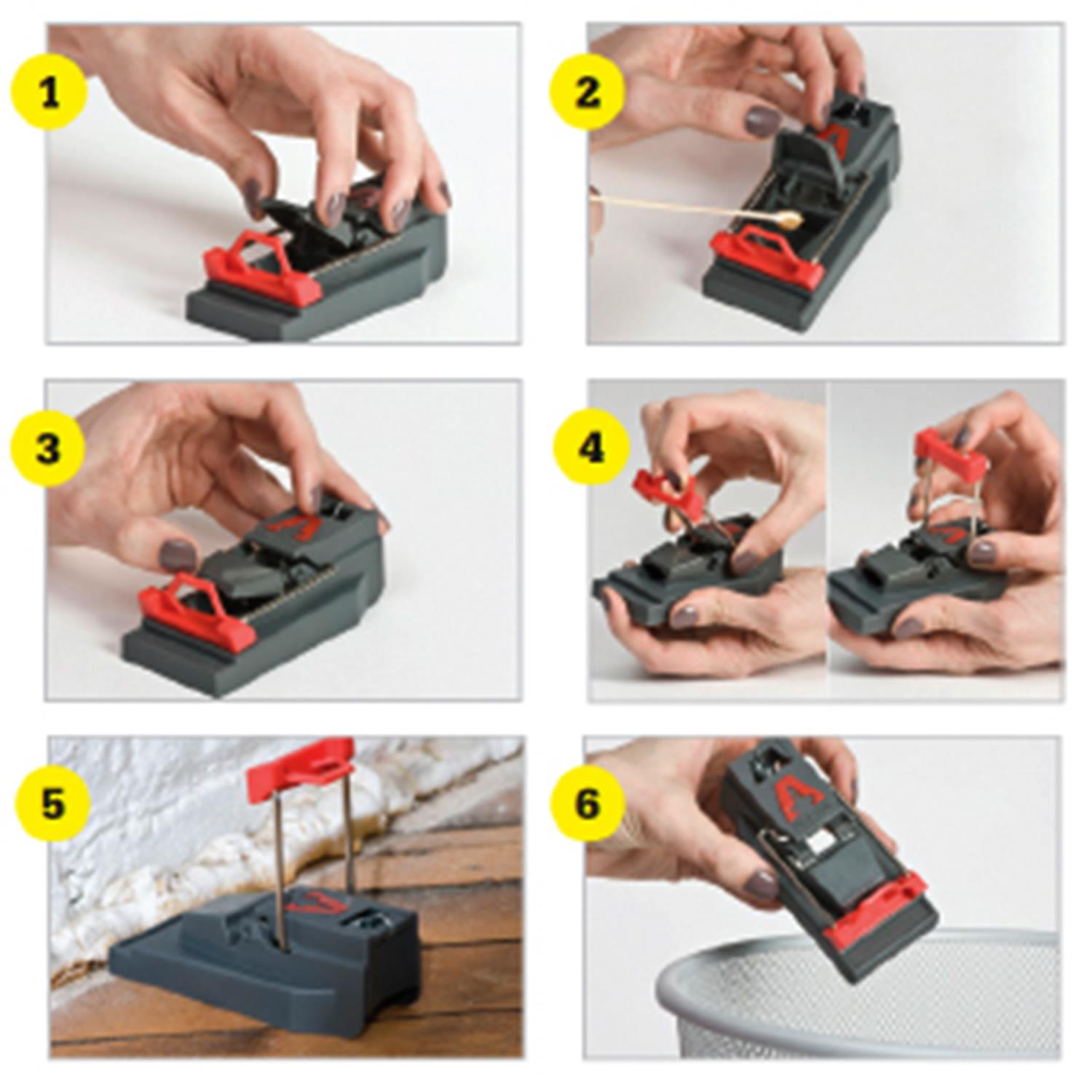 1

2

3

4

5

6