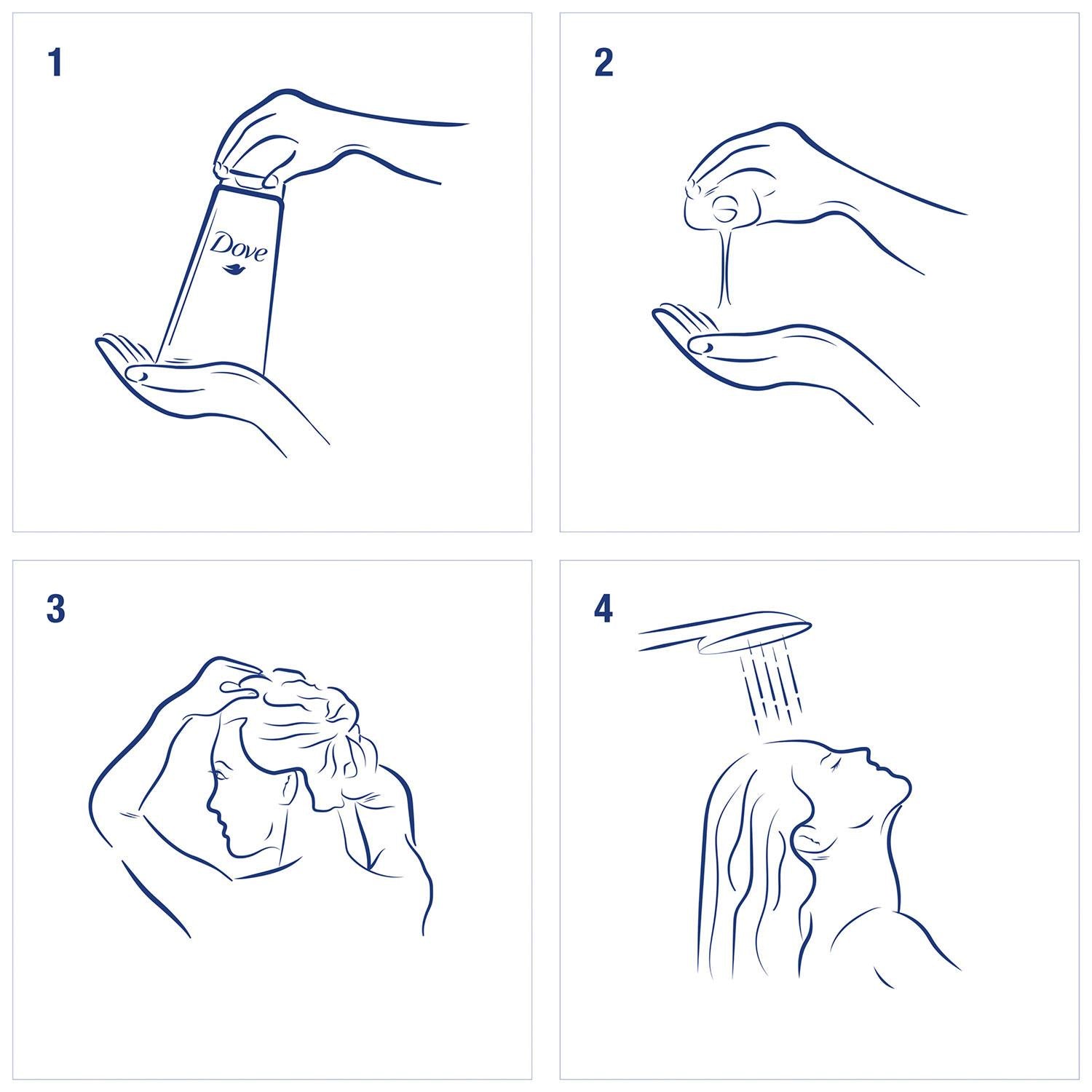 1

Dove

2

3

4