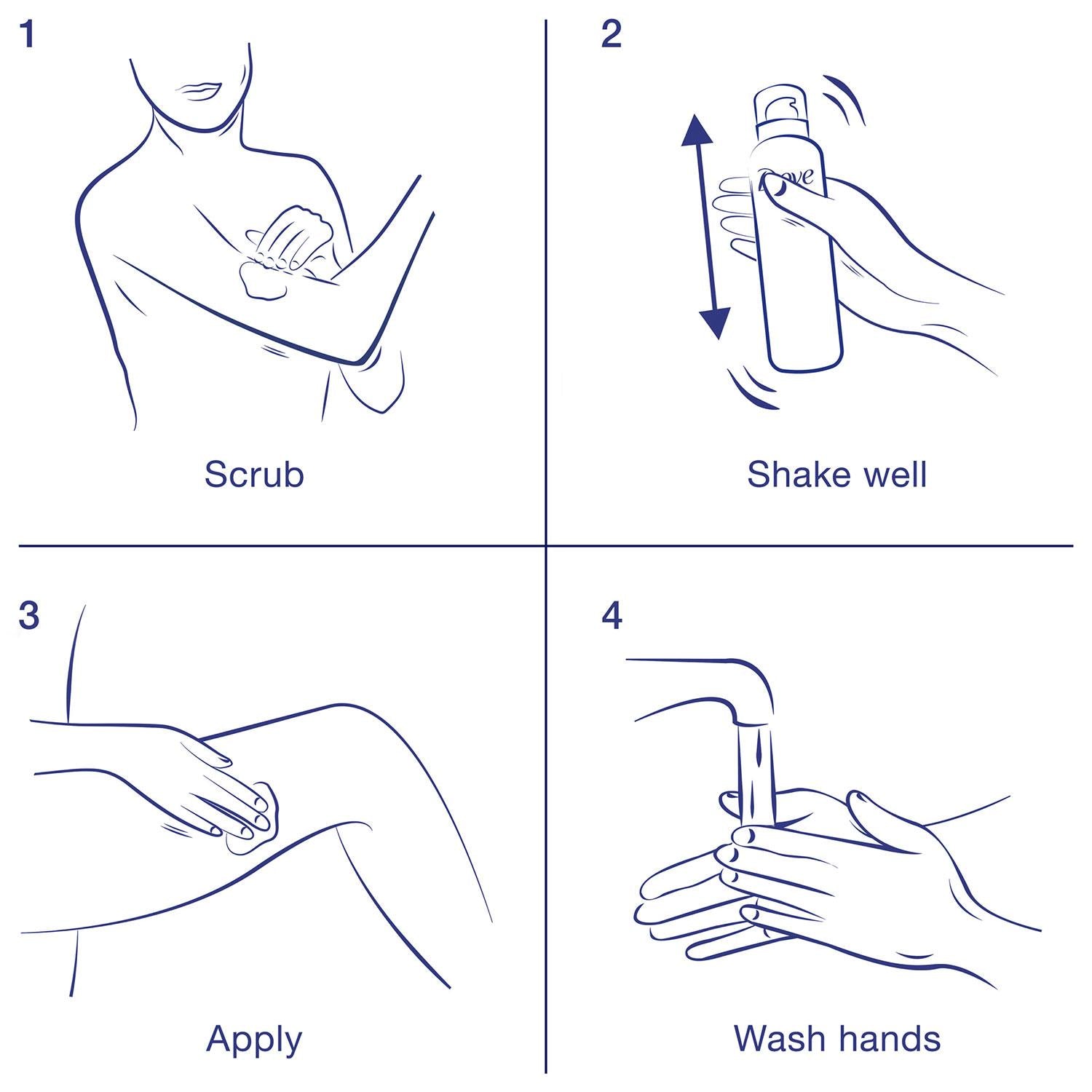 1

Scrub

2

Dove

Shake well

3

Apply

4

Wash hands