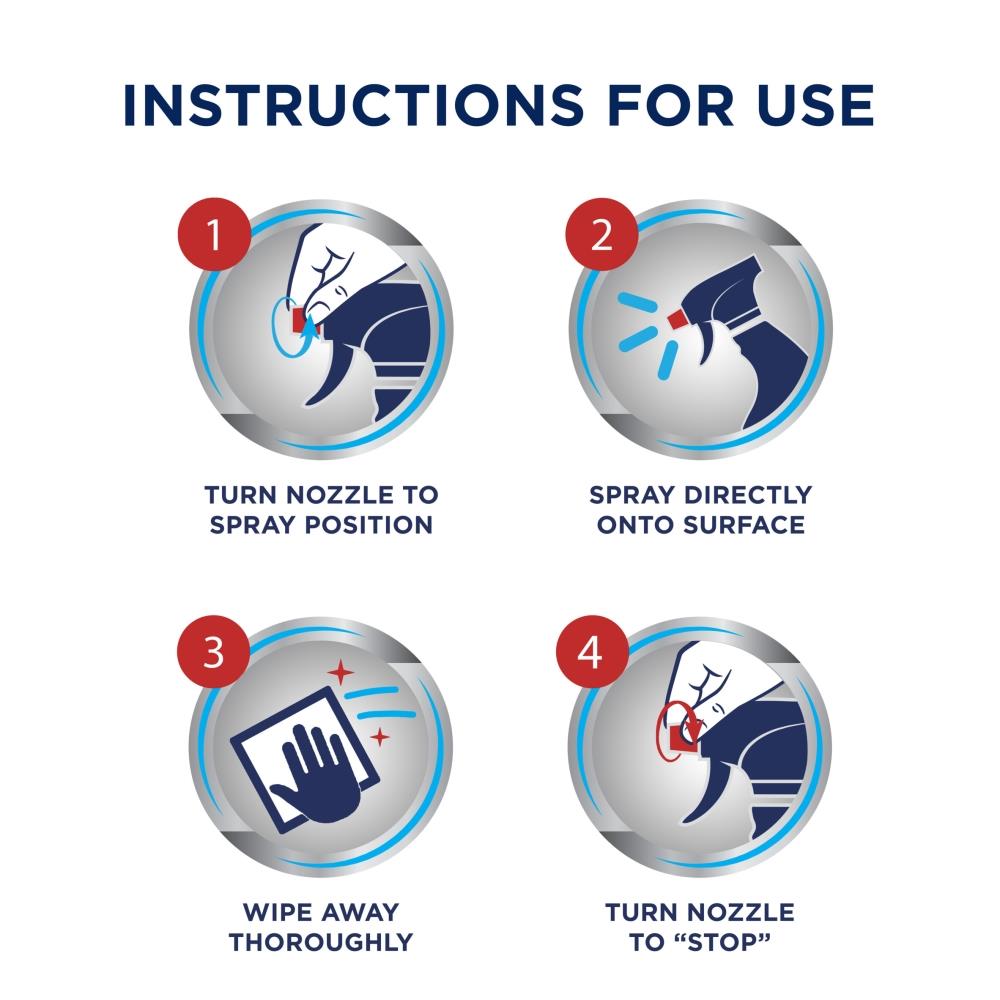 INSTRUCTIONS FOR USE

1

TURN NOZZLE TO SPRAY POSITION

2

SPRAY DIRECTLY ONTO SURFACE

3

WIPE AWAY THOROUGHLY

4

TURN NOZZLE TO “STOP”