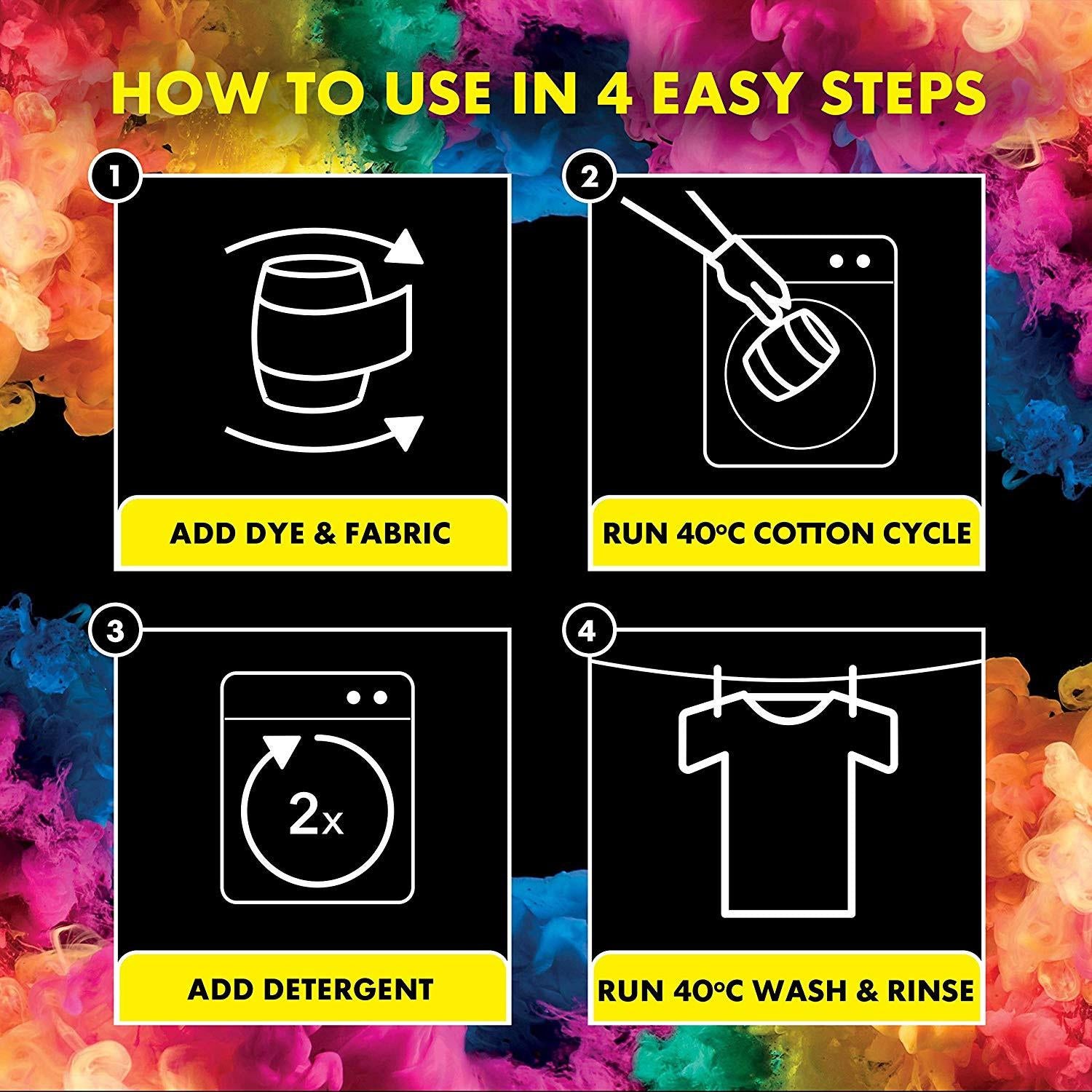 HOW TO USE IN 4 EASY STEPS

1

ADD DYE & FABRIC

2

RUN 40°C COTTON CYCLE

3

2x

ADD DETERGENT

4

RUN 40°C WASH & RINSE