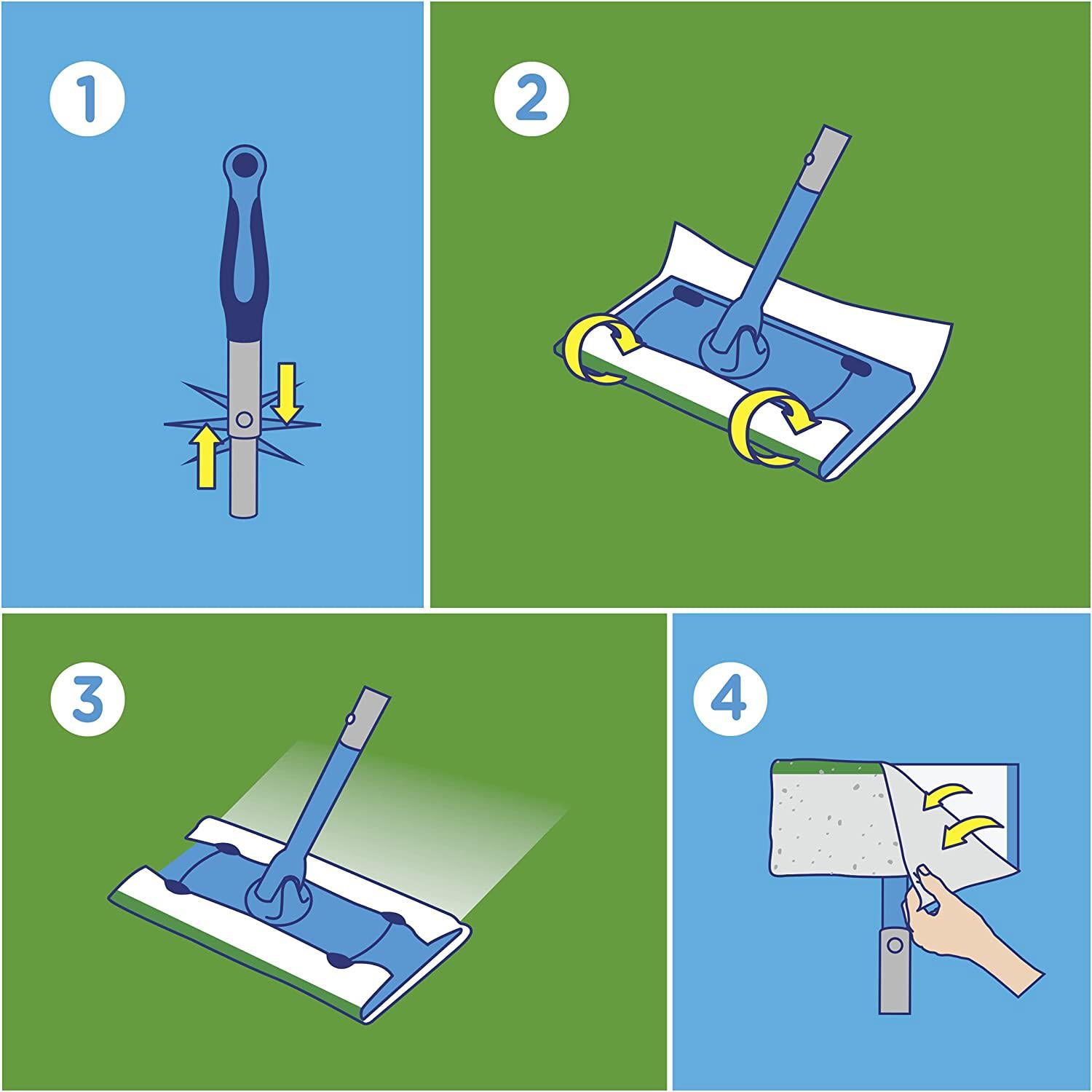 1

2

3

4