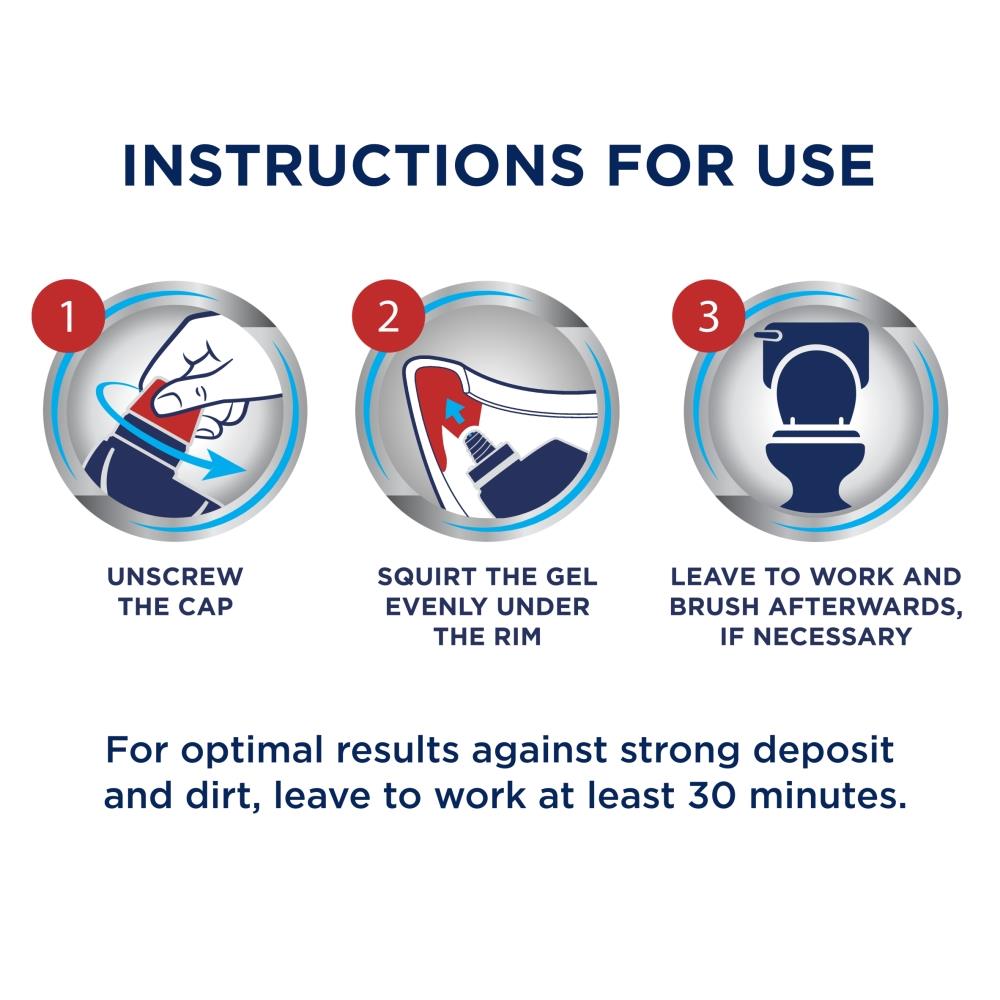 INSTRUCTIONS FOR USE

1

UNSCREW THE CAP

2

SQUIRT THE GEL EVENLY UNDER THE RIM

3

LEAVE TO WORK AND BRUSH AFTERWARDS, IF NECESSARY

For optimal results against strong deposit and dirt, leave to work at least 30 minutes.