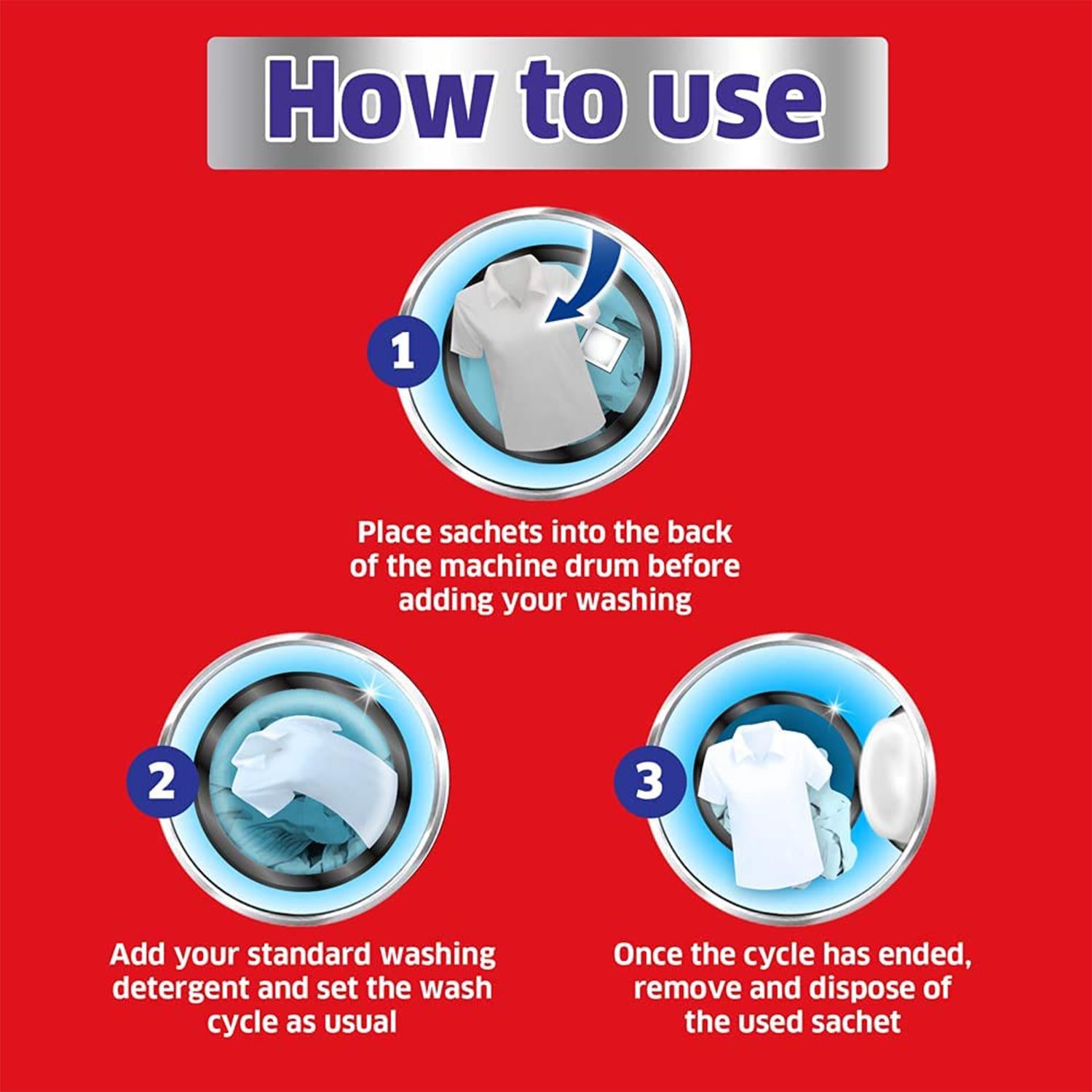 How to use

1

Place sachets into the back of the machine drum before adding your washing

2

Add your standard washing detergent and set the wash cycle as usual

3

Once the cycle has ended, remove and dispose of the used sachet