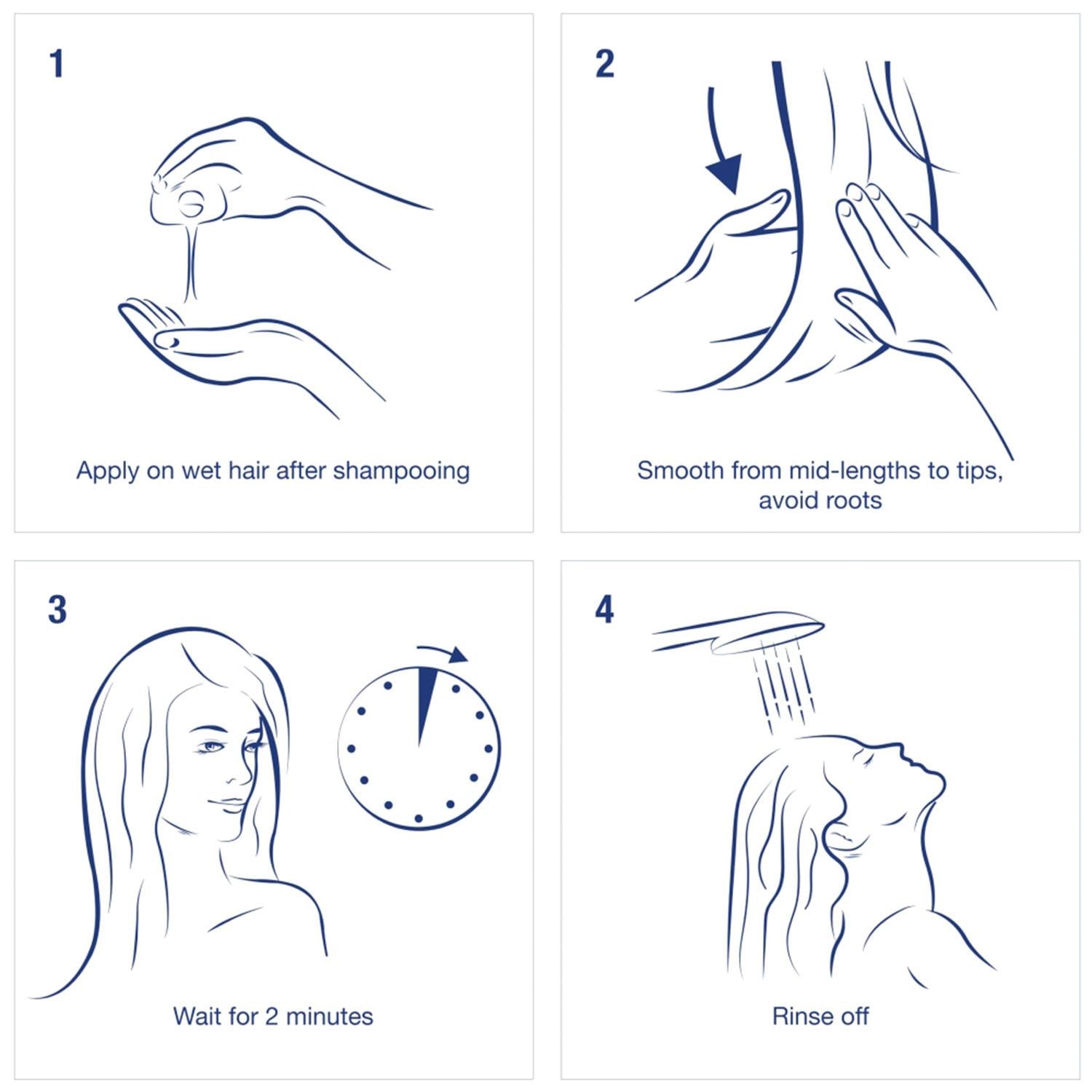 1

Apply on wet hair after shampooing

2

Smooth from mid-lengths to tips, avoid roots

3

Wait for 2 minutes

4

Rinse off