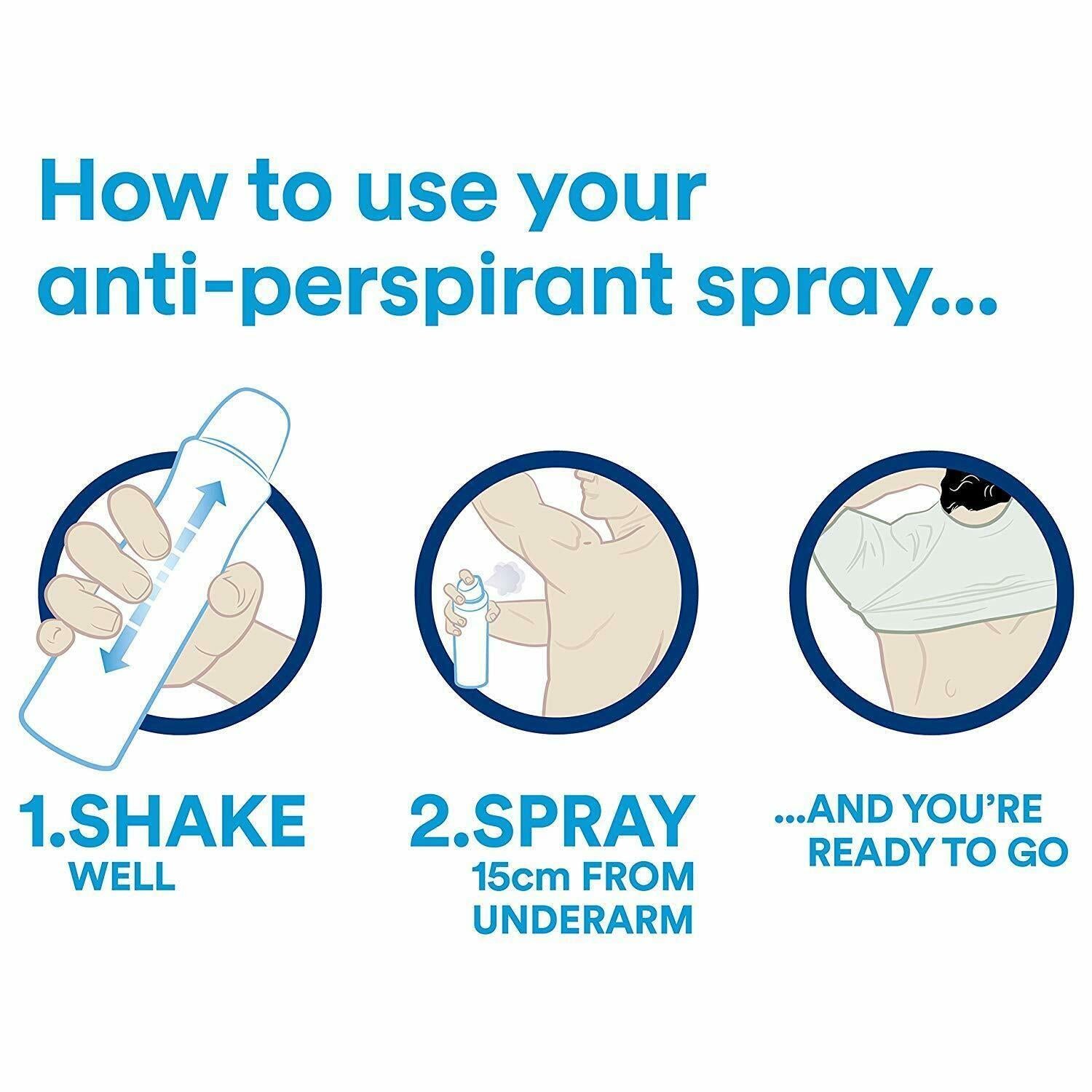 How to use your anti-perspirant spray...

1.SHAKE WELL

2.SPRAY 15cm FROM UNDERARM

...AND YOU'RE READY TO GO