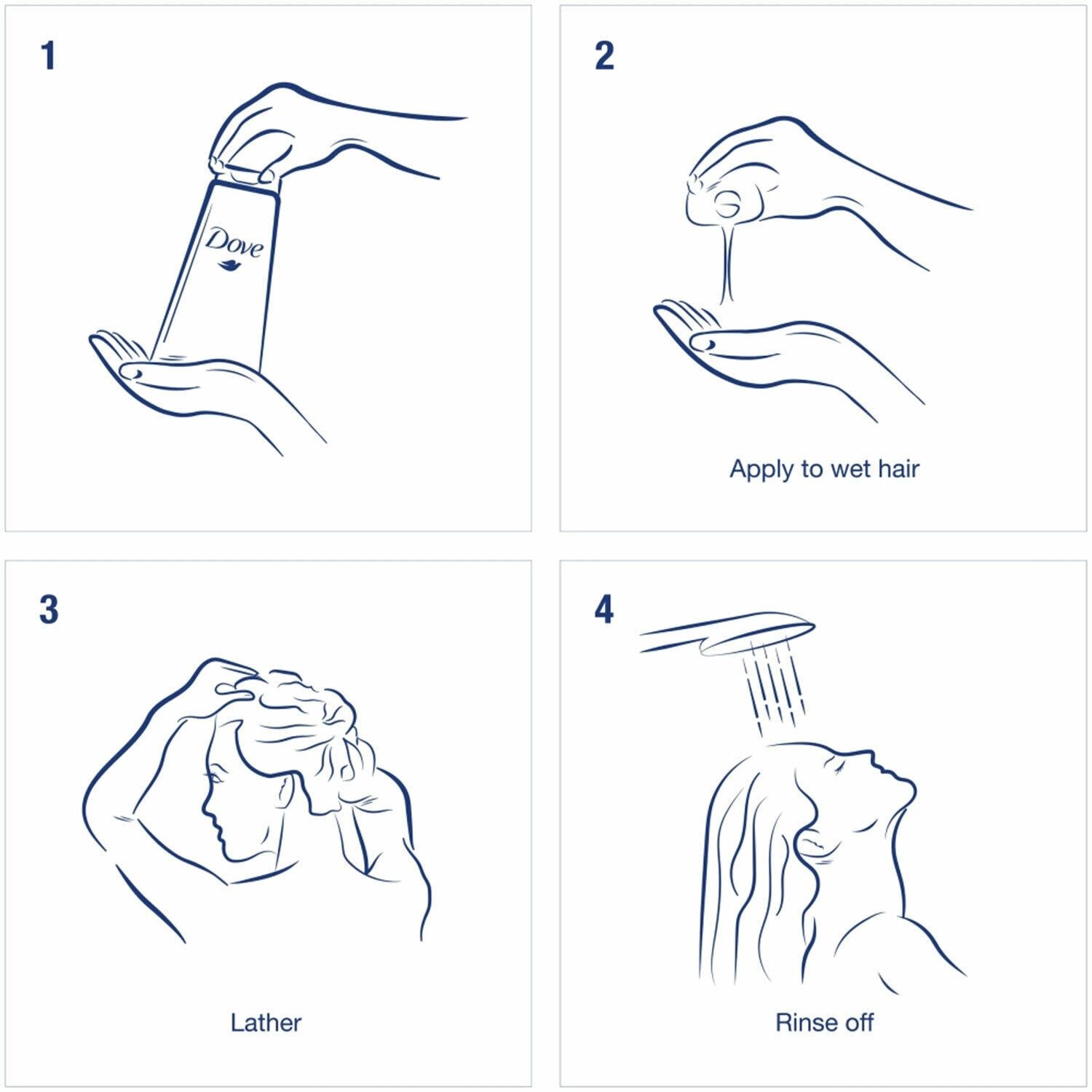 1

Dove

2

Apply to wet hair

3

Lather

4

Rinse off