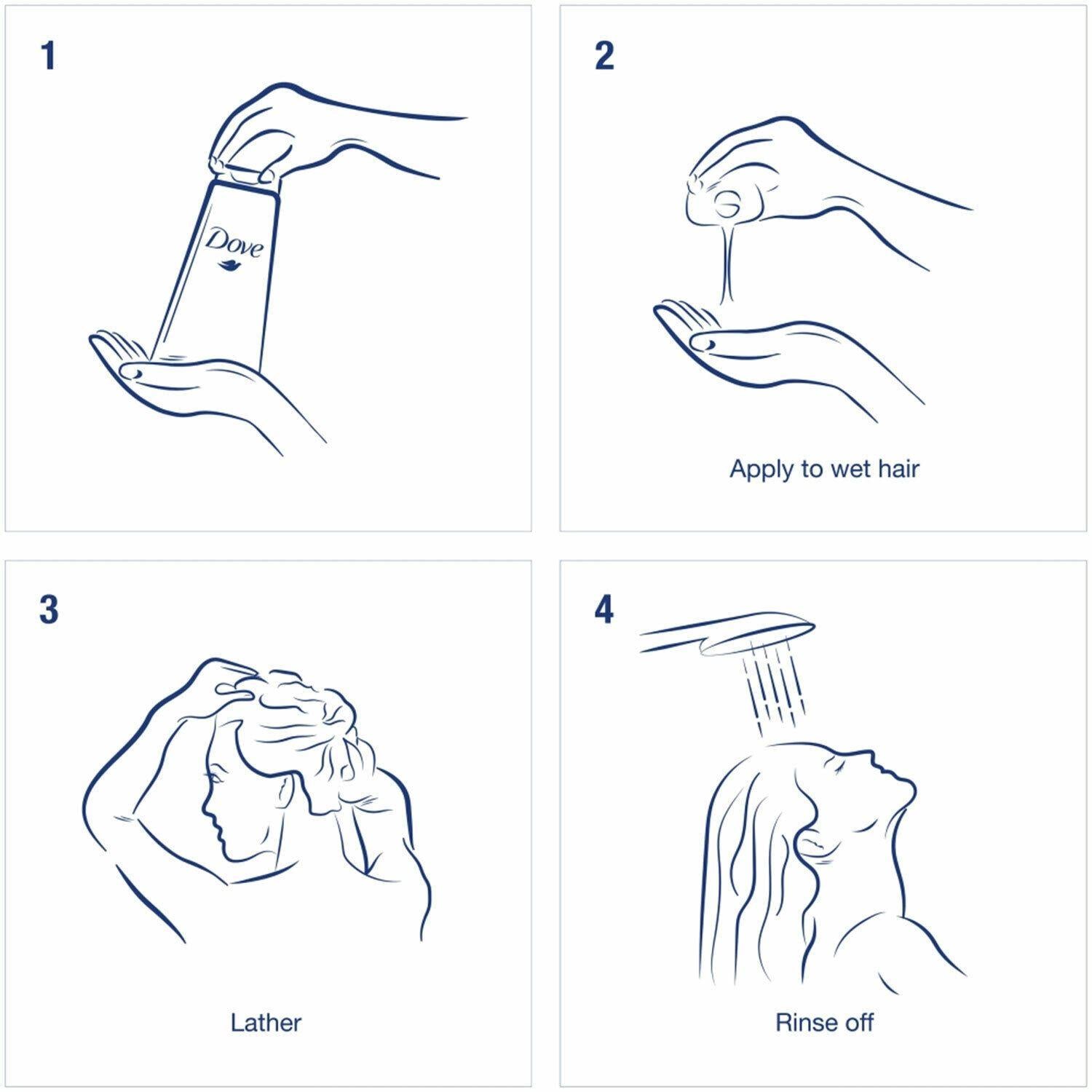 1

Dove

2

Apply to wet hair

3

Lather

4

Rinse off